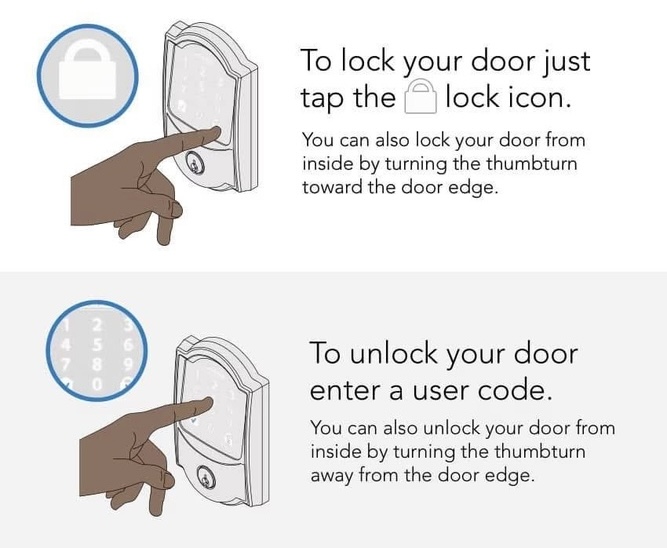 To lock your door just tap the lock icon.

You can also lock your door from inside by turning the thumbturn toward the door edge.

1 2 3
4 5 6
7 8 9
0

To unlock your door enter a user code.

You can also unlock your door from inside by turning the thumbturn away from the door edge.